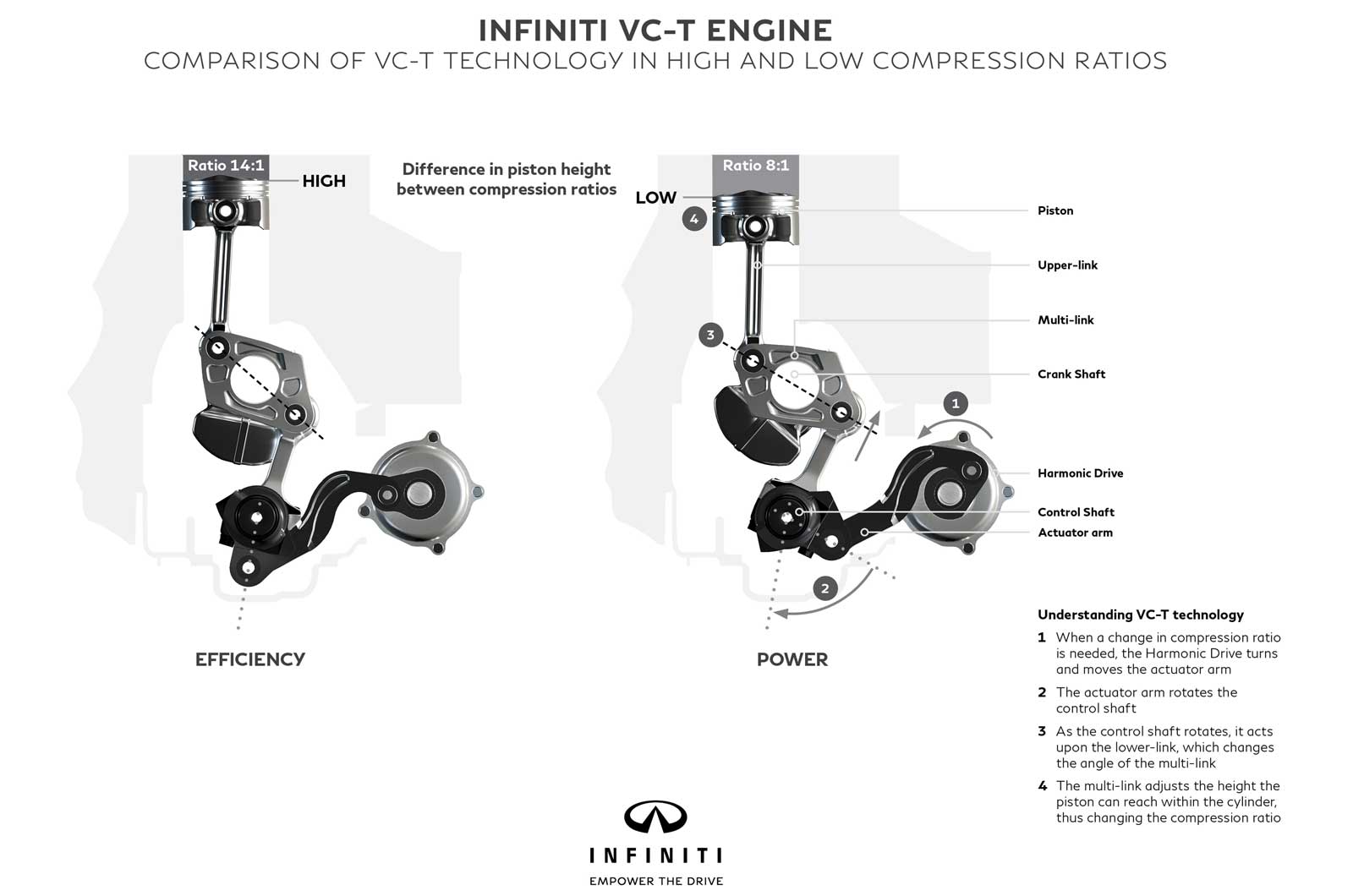 INFINITI VC-T ENGINE
COMPARISON OF VC-T TECHNOLOGY IN HIGH AND LOW COMPRESSION RATIOS

Ratio 14:1
HIGH

Difference in piston height between compression ratios

Ratio 8:1
LOW
4
3
1
2

Piston
Upper-link
Multi-link
Crank Shaft
Harmonic Drive
Control Shaft
Actuator arm

EFFICIENCY

POWER

Understanding VC-T technology
1 When a change in compression ratio is needed, the Harmonic Drive turns and moves the actuator arm
2 The actuator arm rotates the control shaft
3 As the control shaft rotates, it acts upon the lower-link, which changes the angle of the multi-link
4 The multi-link adjusts the height the piston can reach within the cylinder, thus changing the compression ratio

INFINITI
EMPOWER THE DRIVE